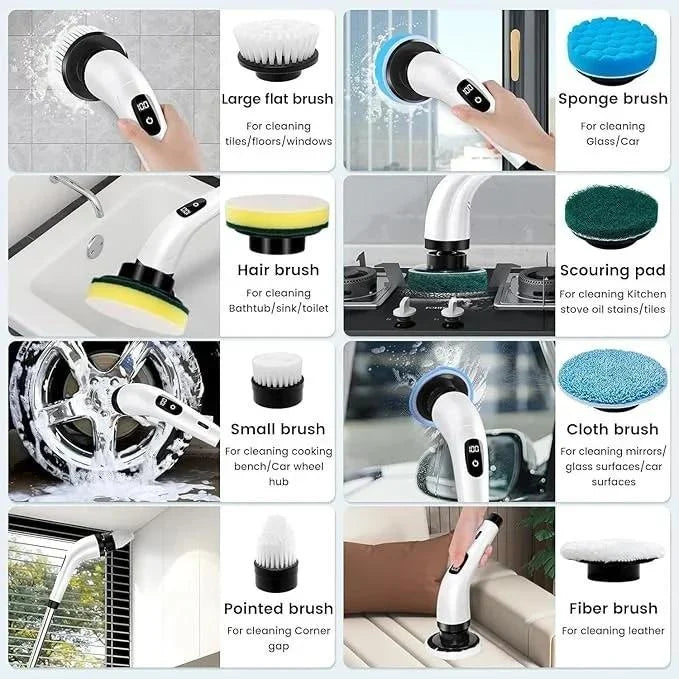 100

Large flat brush
For cleaning tiles/floors/windows

100

Sponge brush
For cleaning Glass/Car

100

Hair brush
For cleaning Bathtub/sink/toilet

Scouring pad
For cleaning Kitchen stove oil stains/tiles

100

Small brush
For cleaning cooking bench/Car wheel hub

100

Cloth brush
For cleaning mirrors/glass surfaces/car surfaces

Pointed brush
For cleaning Corner gap

Fiber brush
For cleaning leather