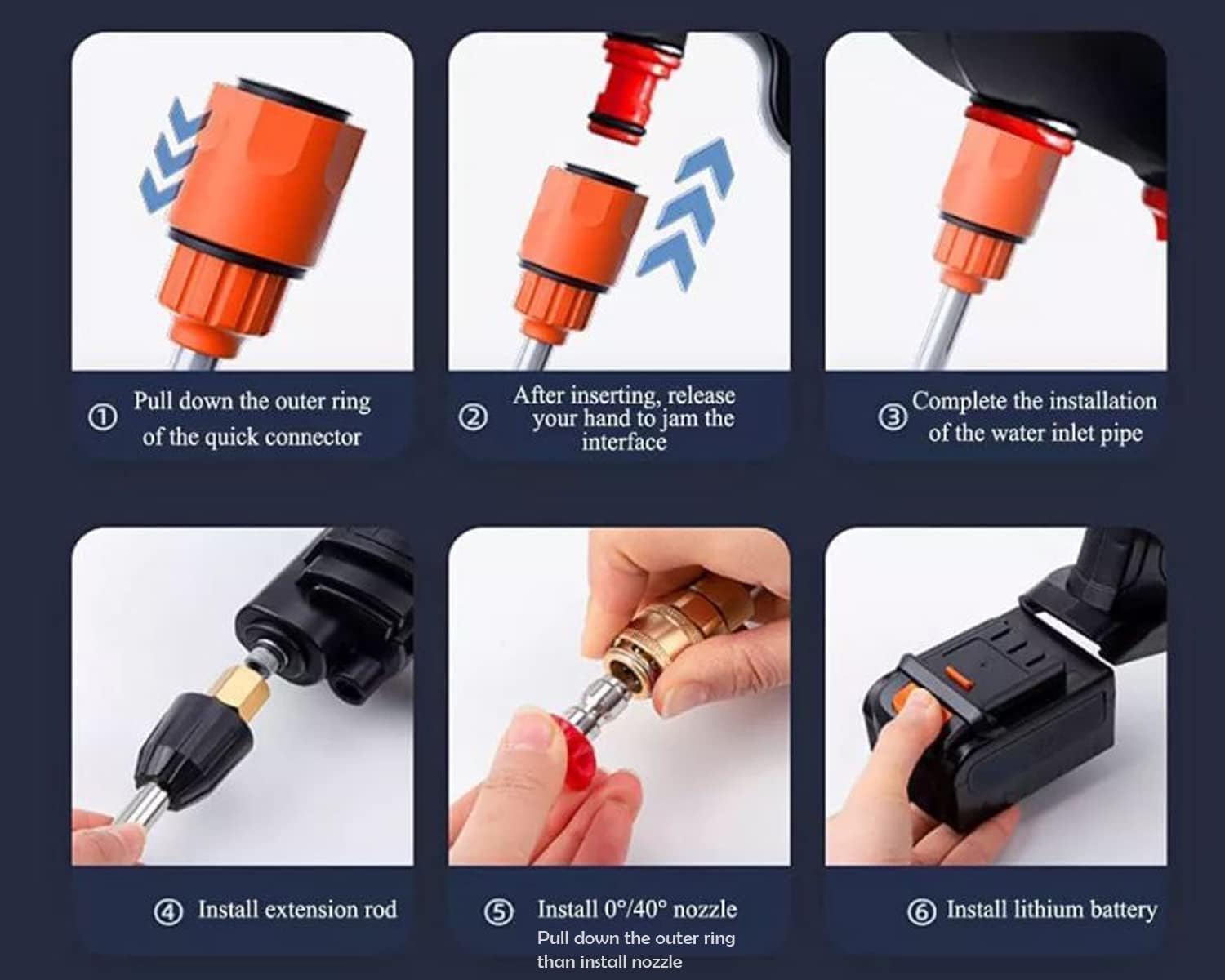 ① Pull down the outer ring of the quick connector

② After inserting, release your hand to jam the interface

③ Complete the installation of the water inlet pipe

④ Install extension rod

⑤ Install 0°/40° nozzle
Pull down the outer ring than install nozzle

⑥ Install lithium battery