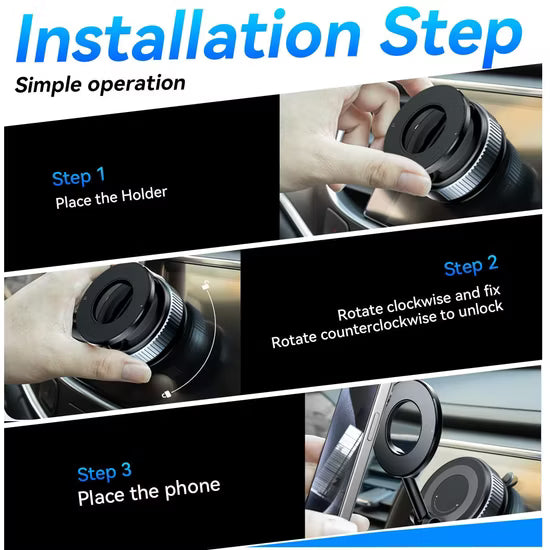 Installation Step
Simple operation

Step 1
Place the Holder

Step 2
Rotate clockwise and fix
Rotate counterclockwise to unlock

Step 3
Place the phone