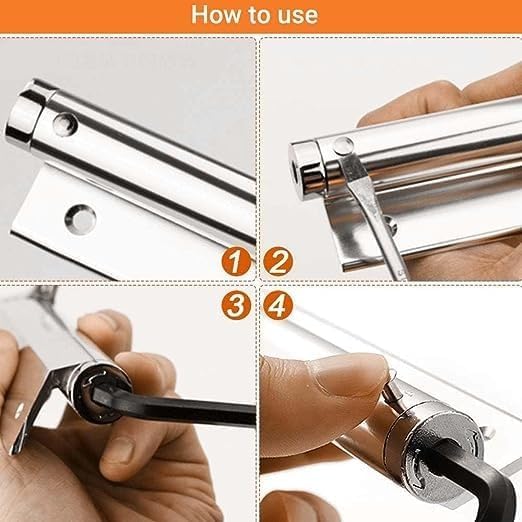 How to use

1

2

3

4