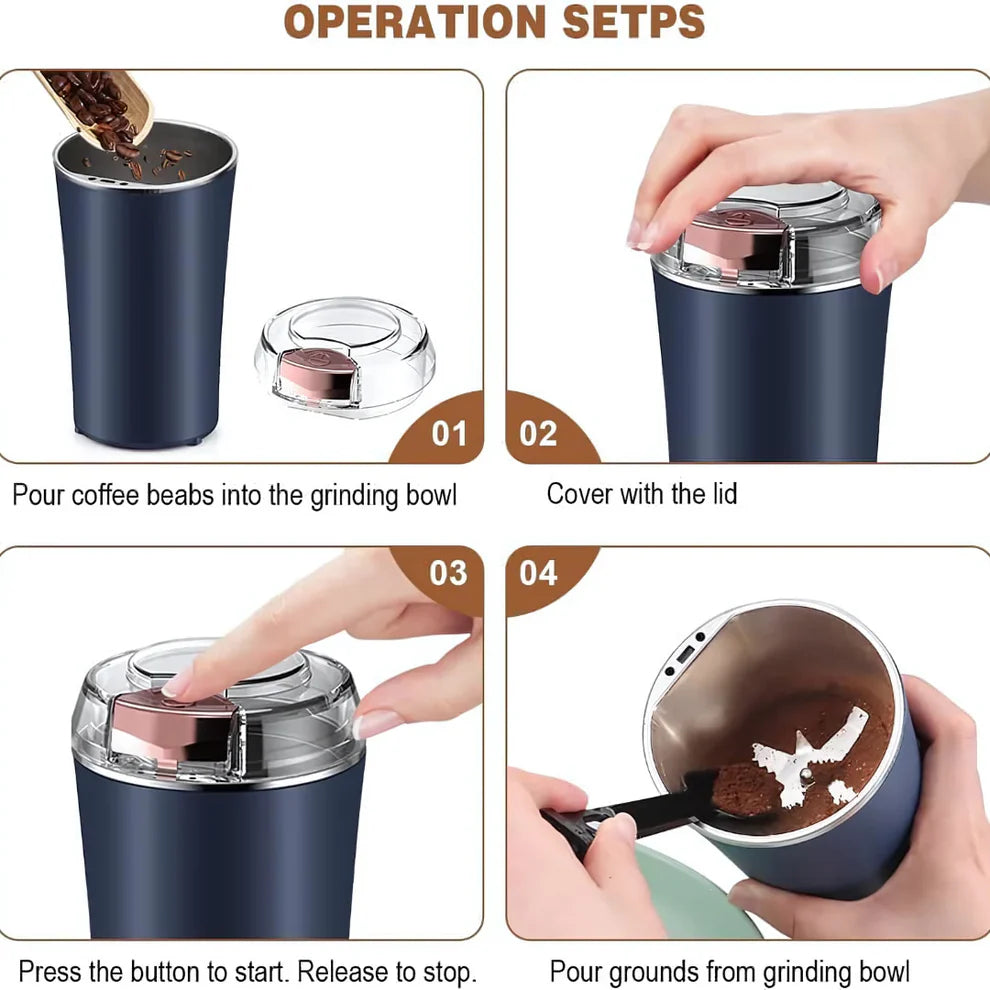 OPERATION SETPS

01

Pour coffee beabs into the grinding bowl

02

Cover with the lid

03

Press the button to start. Release to stop.

04

Pour grounds from grinding bowl