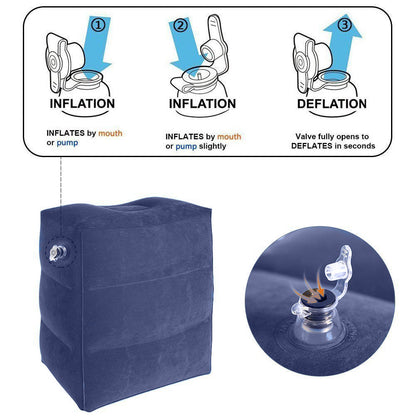 ①
INFLATION
INFLATES by mouth or pump

②
INFLATION
INFLATES by mouth or pump slightly

③
DEFLATION
Valve fully opens to DEFLATES in seconds