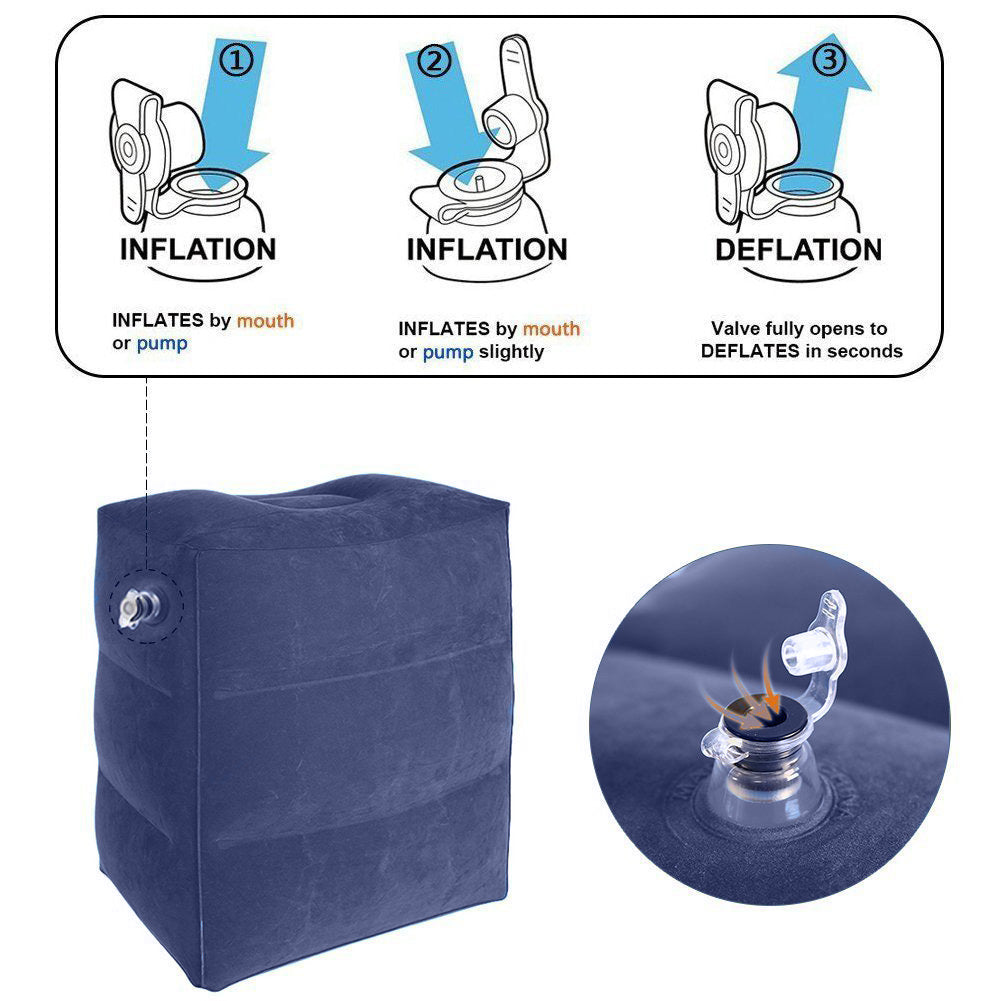 ①
INFLATION
INFLATES by mouth or pump

②
INFLATION
INFLATES by mouth or pump slightly

③
DEFLATION
Valve fully opens to DEFLATES in seconds